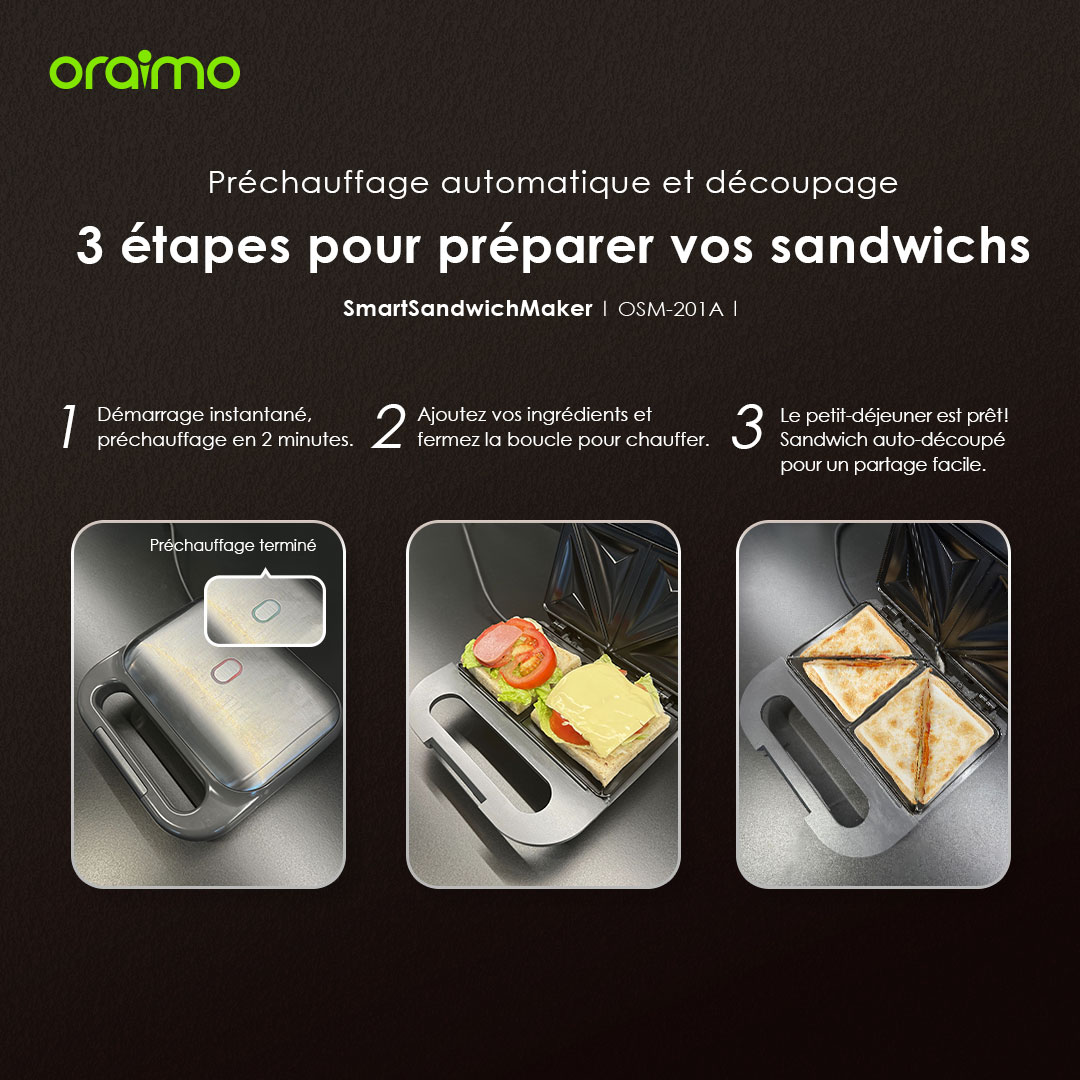 oraimo

Préchauffage automatique et découpage

3 étapes pour préparer vos sandwichs

SmartSandwichMaker | OSM-201A |

1 Démarrage instantané, préchauffage en 2 minutes.

2 Ajoutez vos ingrédients et fermez la boucle pour chauffer.

3 Le petit-déjeuner est prêt! Sandwich auto-découpé pour un partage facile.

Préchauffage terminé