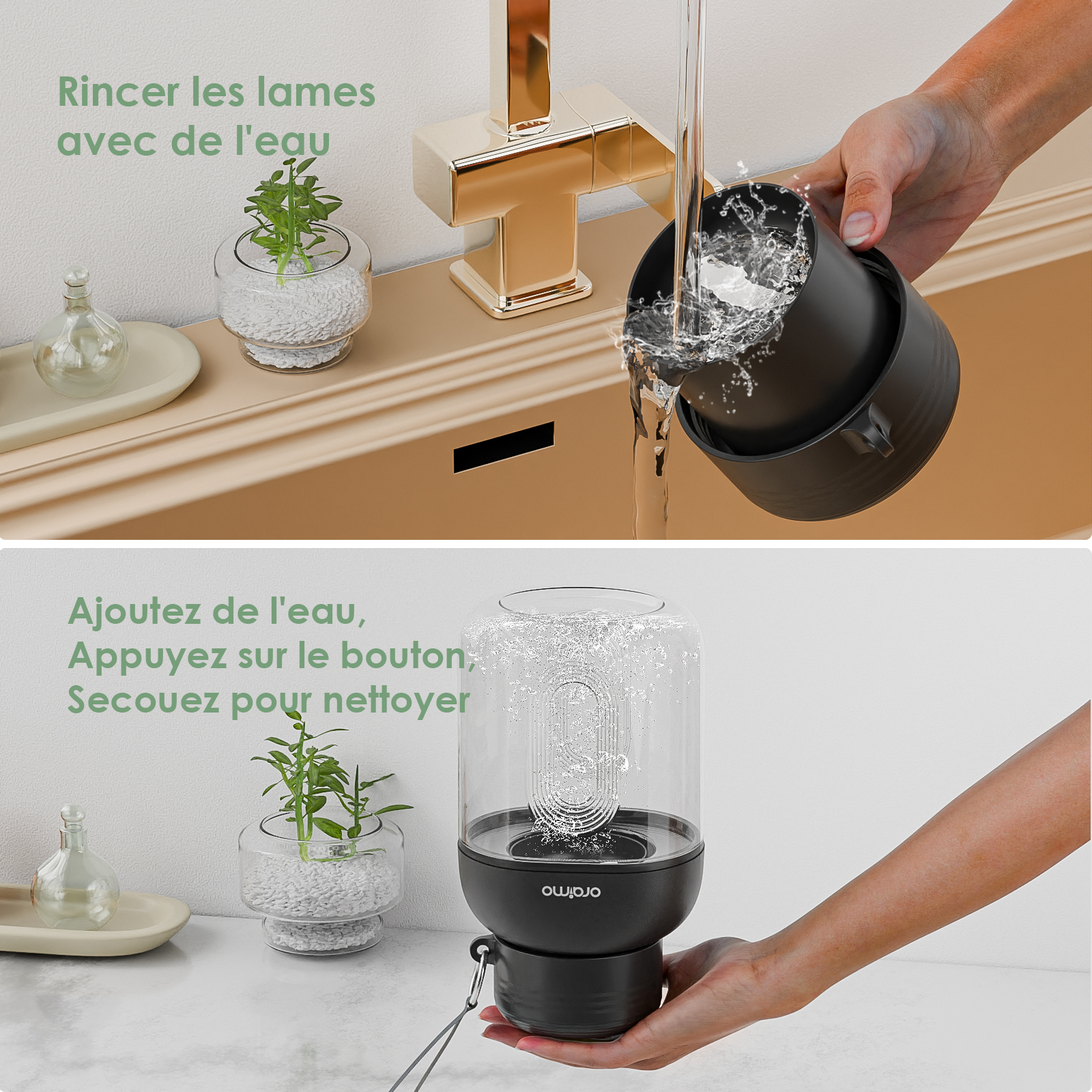 Rincer les lames avec de l'eau

Ajoutez de l'eau,
Appuyez sur le bouton,
Secouez pour nettoyer

oraimo