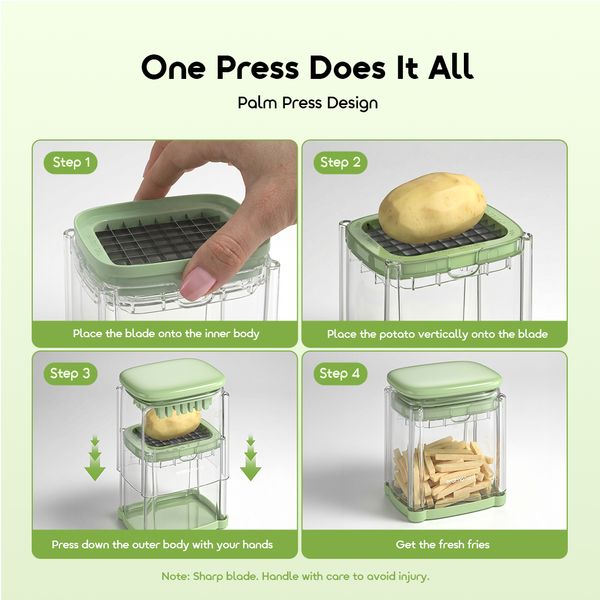 One Press Does It All

Palm Press Design

Step 1

Place the blade onto the inner body

Step 2

Place the potato vertically onto the blade

Step 3

Press down the outer body with your hands

Step 4

Get the fresh fries

Note: Sharp blade. Handle with care to avoid injury.