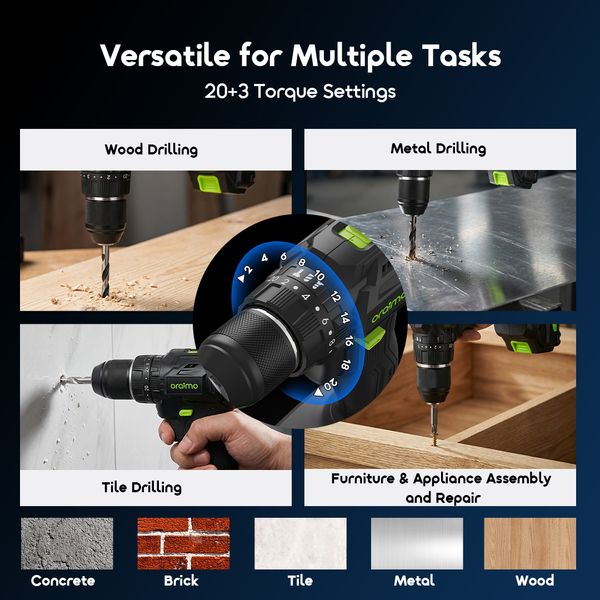 Versatile for Multiple Tasks

20+3 Torque Settings

Wood Drilling

Metal Drilling

2 4 6 8 10 12 14 16 18 20

oraimo

oraimo

Tile Drilling

Furniture & Appliance Assembly and Repair

Concrete

Brick

Tile

Metal

Wood