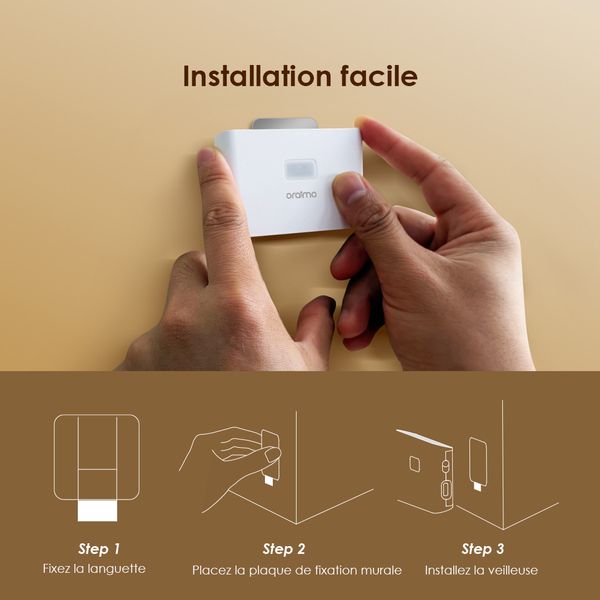 Installation facile

oraimo

Step 1
Fixez la languette

Step 2
Placez la plaque de fixation murale

Step 3
Installez la veilleuse