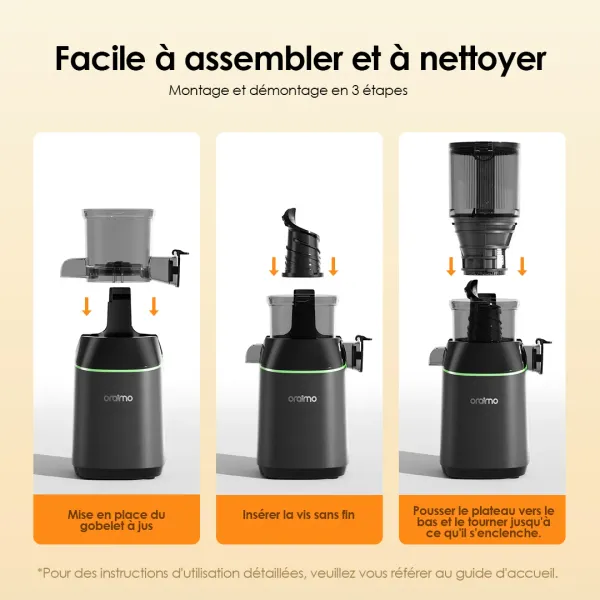 Facile à assembler et à nettoyer

Montage et démontage en 3 étapes

oraimo

Mise en place du gobelet à jus

oraimo

Insérer la vis sans fin

oraimo

Pousser le plateau vers le bas et le tourner jusqu'à ce qu'il s'enclenche.

*Pour des instructions d'utilisation détaillées, veuillez vous référer au guide d'accueil.