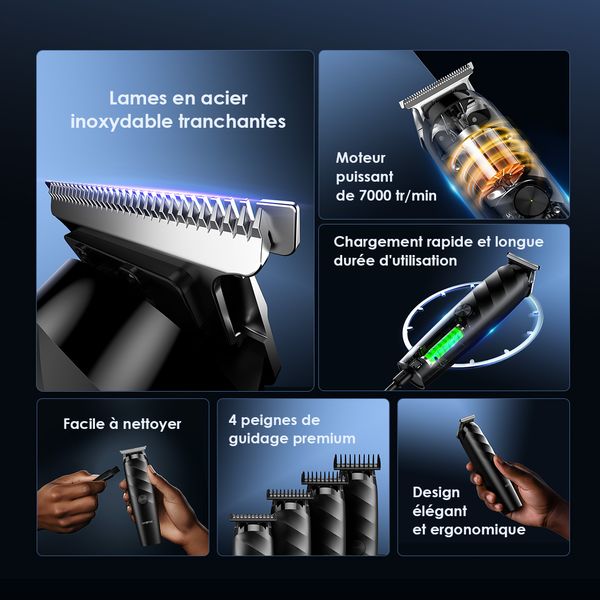 Lames en acier inoxydable tranchantes

Moteur puissant de 7000 tr/min

Chargement rapide et longue durée d'utilisation

Facile à nettoyer

4 peignes de guidage premium

Design élégant et ergonomique