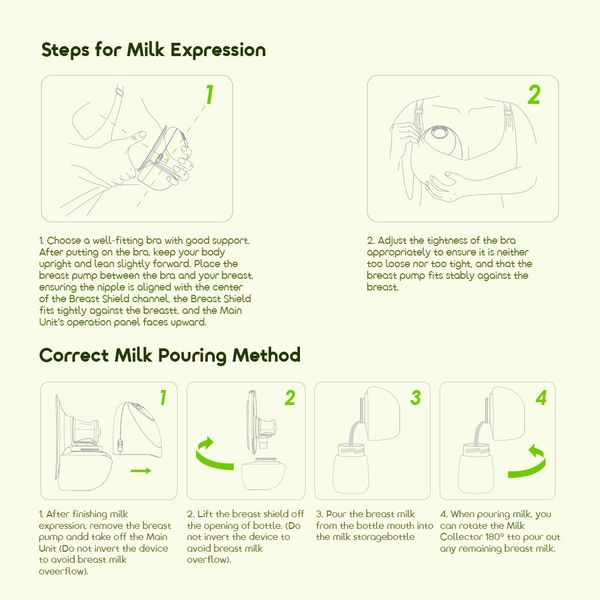 Steps for Milk Expression

1

2

1. Choose a well-fitting bra with good support. After putting on the bra, keep your body upright and lean slightly forward. Place the breast pump between the bra and your breast, ensuring the nipple is aligned with the center of the Breast Shield channel, the Breast Shield fits tightly against the breastt, and the Main Unit's operation panel faces upward.

2. Adjust the tightness of the bra appropriately to ensure it is neither too loose nor too tight, and that the breast pump fits stably against the breast.

Correct Milk Pouring Method

1

2

3

4

1. After finishing milk expression, remove the breast pump andd take off the Main Unit (Do not invert the device to avoid breast milk oveerflow).

2. Lift the breast shield off the opening of bottle. (Do not invert the device to avoid breast milk overflow).

3. Pour the breast milk from the bottle mouth into the milk storagebottle

4. When pouring milk, you can rotate the Milk Collector 180° tto pour out any remaining breast milk.