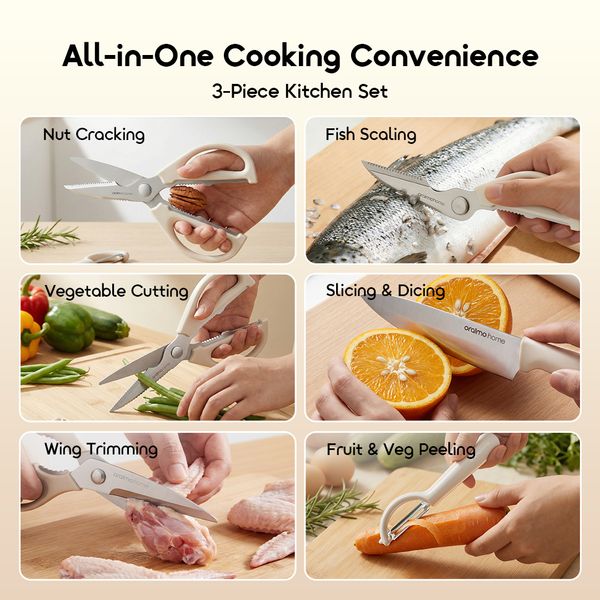 All-in-One Cooking Convenience

3-Piece Kitchen Set

Nut Cracking

oraimo home

Fish Scaling

oraimo home

Vegetable Cutting

Slicing & Dicing

oraimo home

Wing Trimming

oraimo home

Fruit & Veg Peeling