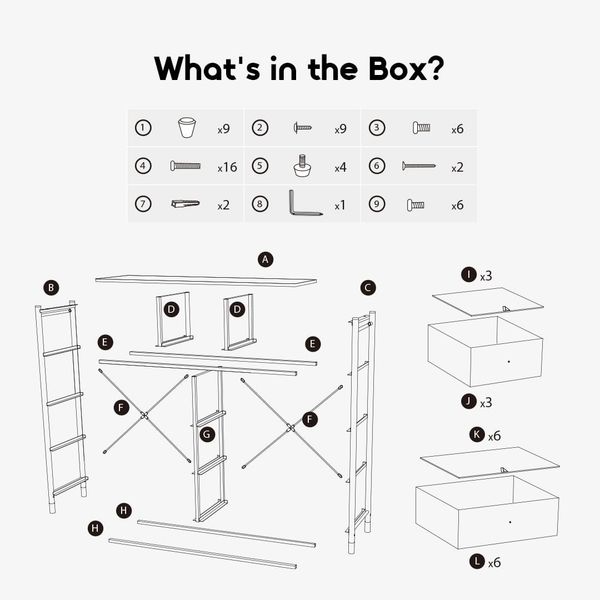 What's in the Box?

| ① | x9 | ② | x9 | ③ | x6 |
|---|---|---|---|---|---|
| ④ | x16 | ⑤ | x4 | ⑥ | x2 |
| ⑦ | x2 | ⑧ | x1 | ⑨ | x6 |

A

B

C

D

D

E

E

F

F

G

H

H

I x3

J x3

K x6

L x6