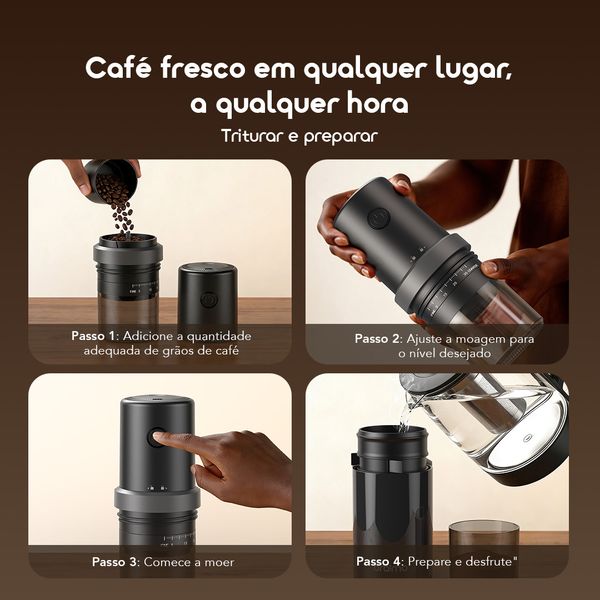 Café fresco em qualquer lugar, a qualquer hora

Triturar e preparar

Passo 1: Adicione a quantidade adequada de grãos de café

Passo 2: Ajuste a moagem para o nível desejado

Passo 3: Comece a moer

Passo 4: Prepare e desfrute"