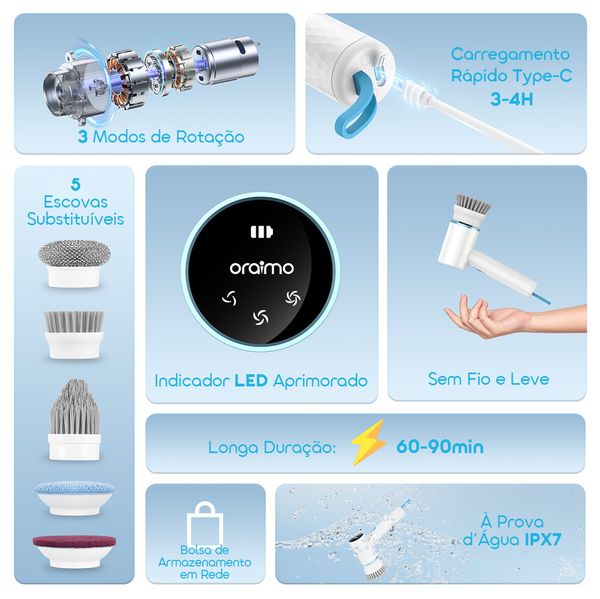 3 Modos de Rotação

Carregamento Rápido Type-C 3-4H

5 Escovas Substituíveis

oraimo

Indicador LED Aprimorado

Sem Fio e Leve

Longa Duração: 60-90min

Bolsa de Armazenamento em Rede

À Prova d'Água IPX7