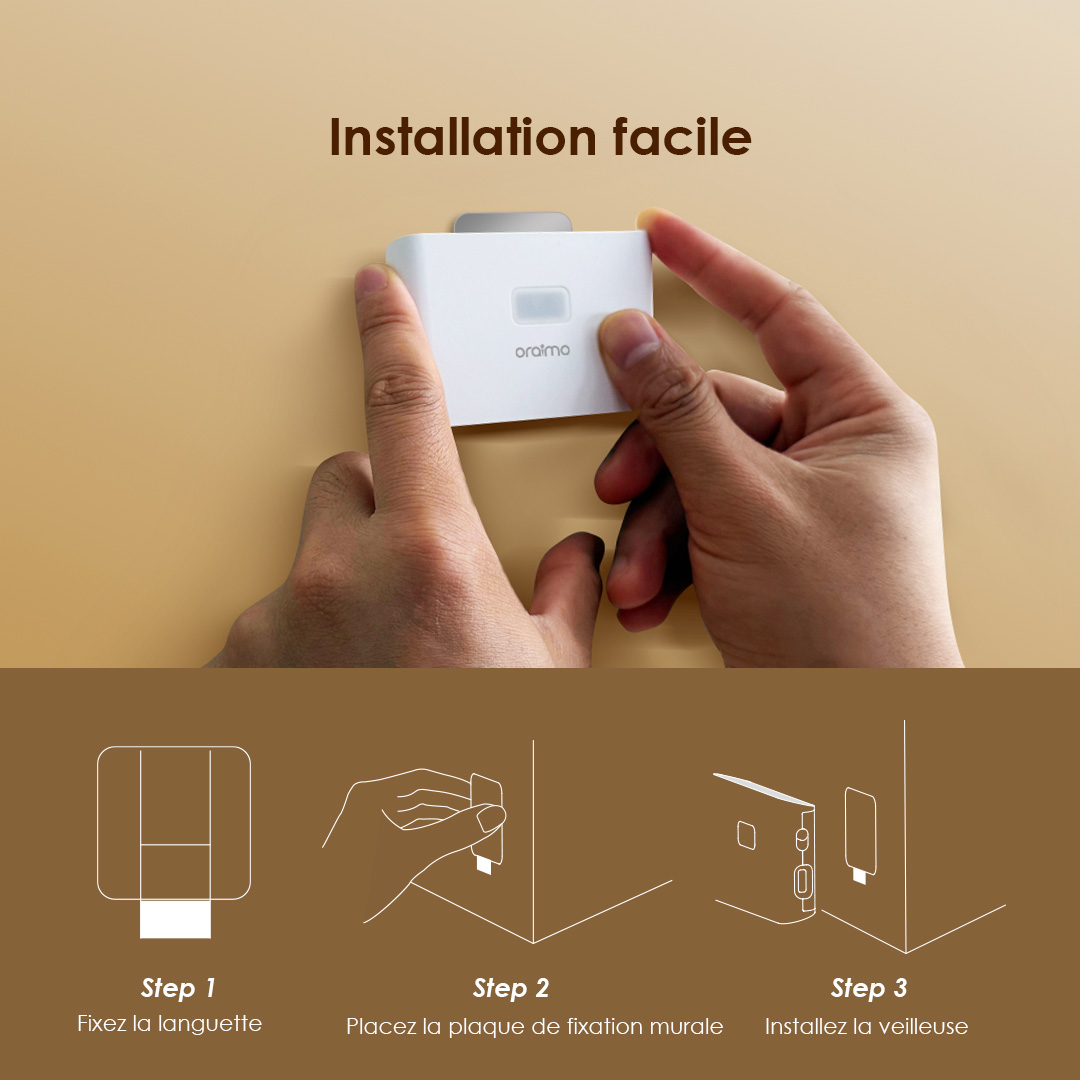 Installation facile

oraimo

Step 1
Fixez la languette

Step 2
Placez la plaque de fixation murale

Step 3
Installez la veilleuse