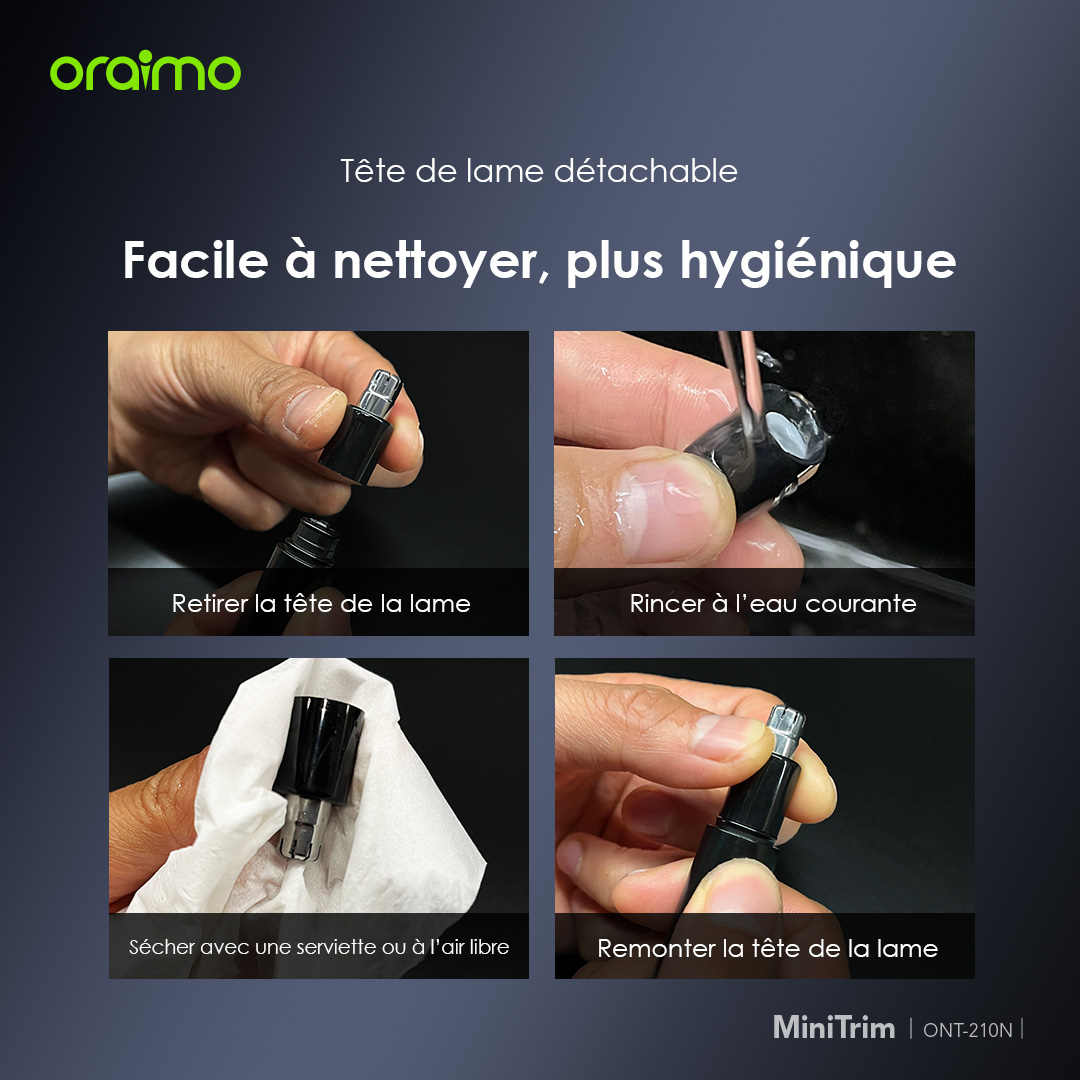 oraimo

Tête de lame détachable

Facile à nettoyer, plus hygiénique

Retirer la tête de la lame

Rincer à l'eau courante

Sécher avec une serviette ou à l'air libre

Remonter la tête de la lame

MiniTrim | ONT-210N |