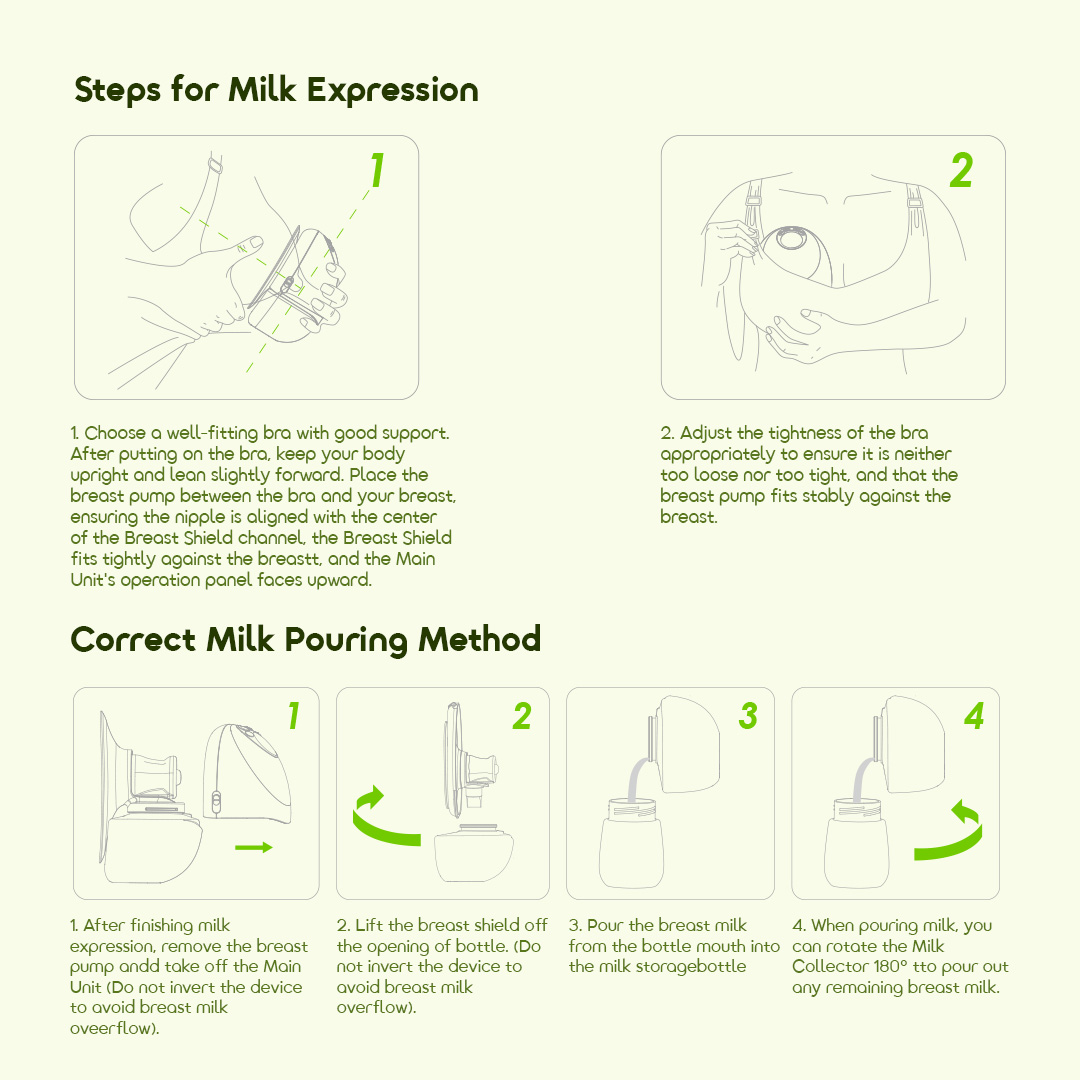 Steps for Milk Expression

1

2

1. Choose a well-fitting bra with good support. After putting on the bra, keep your body upright and lean slightly forward. Place the breast pump between the bra and your breast, ensuring the nipple is aligned with the center of the Breast Shield channel, the Breast Shield fits tightly against the breastt, and the Main Unit's operation panel faces upward.

2. Adjust the tightness of the bra appropriately to ensure it is neither too loose nor too tight, and that the breast pump fits stably against the breast.

Correct Milk Pouring Method

1

2

3

4

1. After finishing milk expression, remove the breast pump andd take off the Main Unit (Do not invert the device to avoid breast milk oveerflow).

2. Lift the breast shield off the opening of bottle. (Do not invert the device to avoid breast milk overflow).

3. Pour the breast milk from the bottle mouth into the milk storagebottle

4. When pouring milk, you can rotate the Milk Collector 180° tto pour out any remaining breast milk.