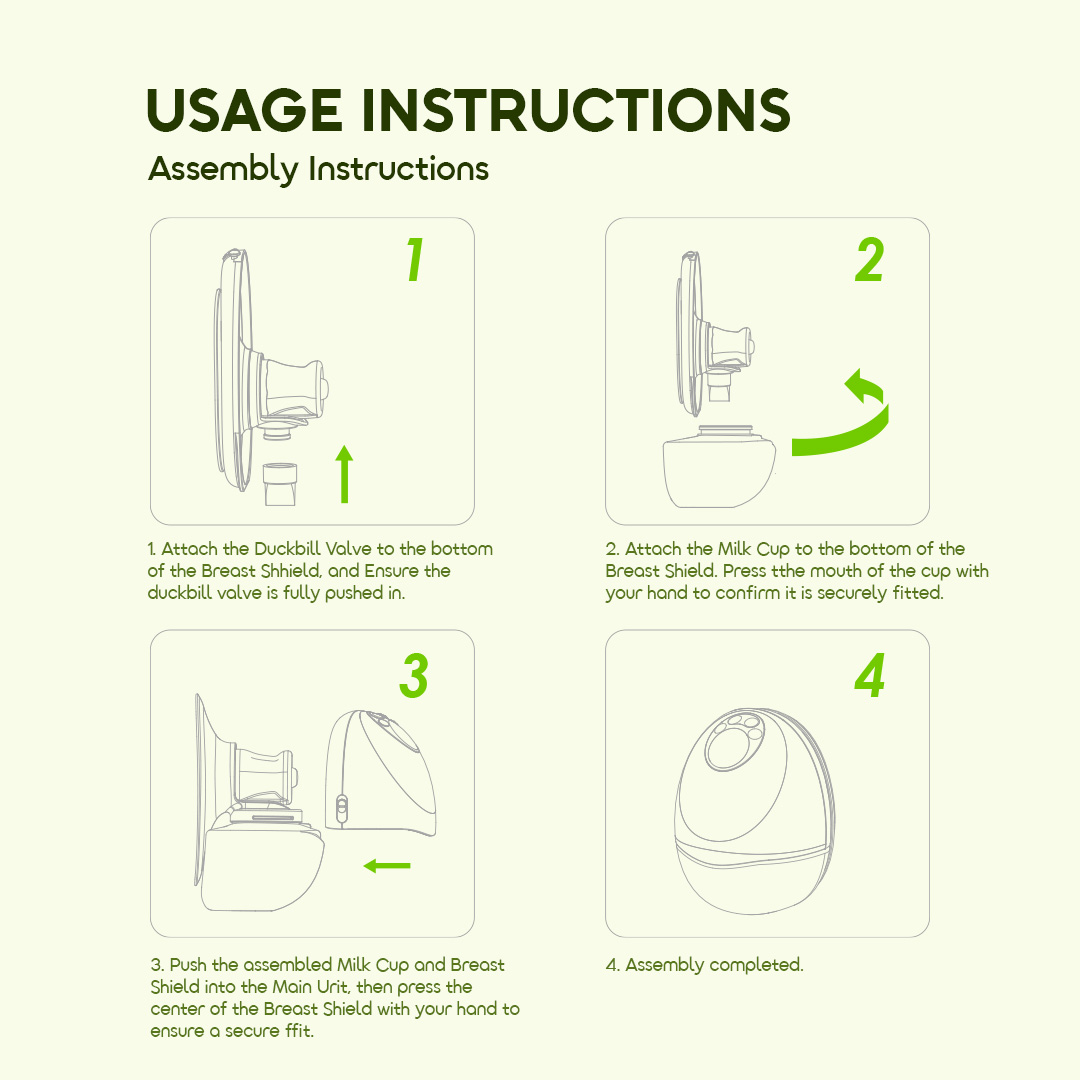 USAGE INSTRUCTIONS
Assembly Instructions

1

1. Attach the Duckbill Valve to the bottom of the Breast Shhield, and Ensure the duckbill valve is fully pushed in.

2

2. Attach the Milk Cup to the bottom of the Breast Shield. Press tthe mouth of the cup with your hand to confirm it is securely fitted.

3

3. Push the assembled Milk Cup and Breast Shield into the Main Urit, then press the center of the Breast Shield with your hand to ensure a secure ffit.

4

4. Assembly completed.