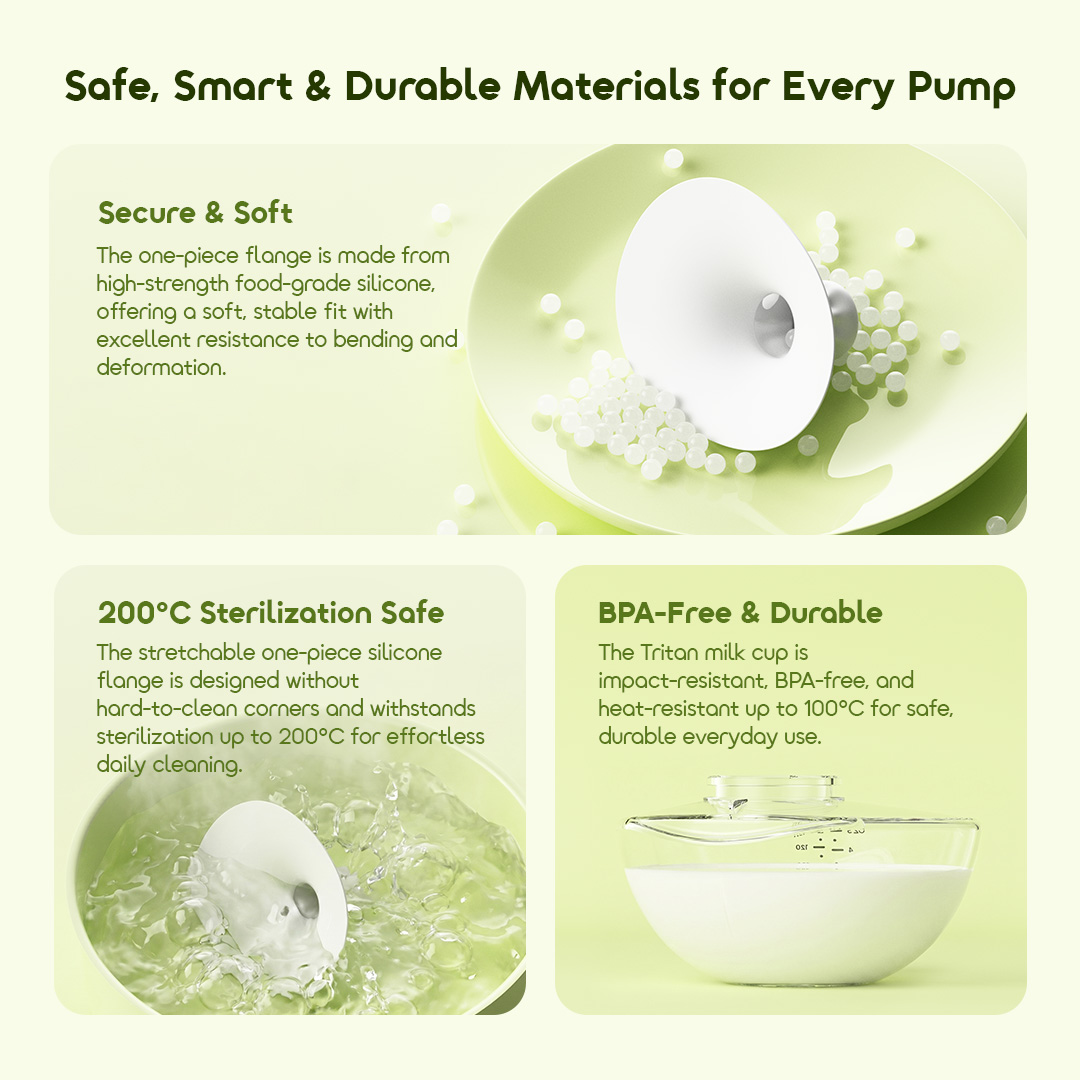 Safe, Smart & Durable Materials for Every Pump

Secure & Soft

The one-piece flange is made from high-strength food-grade silicone, offering a soft, stable fit with excellent resistance to bending and deformation.

200°C Sterilization Safe

The stretchable one-piece silicone flange is designed without hard-to-clean corners and withstands sterilization up to 200°C for effortless daily cleaning.

BPA-Free & Durable

The Tritan milk cup is impact-resistant, BPA-free, and heat-resistant up to 100°C for safe, durable everyday use.

120 4