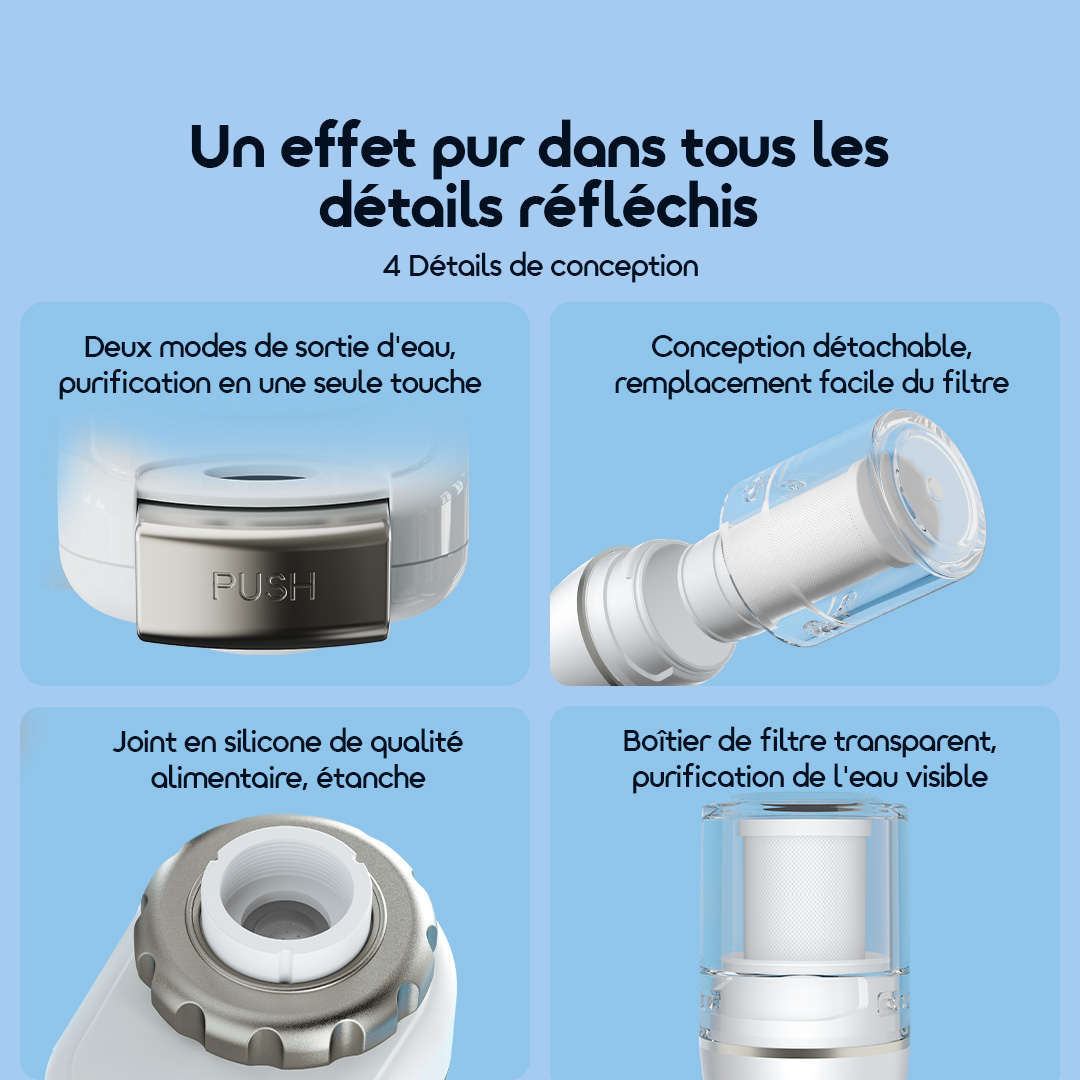 Un effet pur dans tous les détails réfléchis

4 Détails de conception

Deux modes de sortie d'eau, purification en une seule touche

PUSH

Conception détachable, remplacement facile du filtre

Joint en silicone de qualité alimentaire, étanche

Boîtier de filtre transparent, purification de l'eau visible