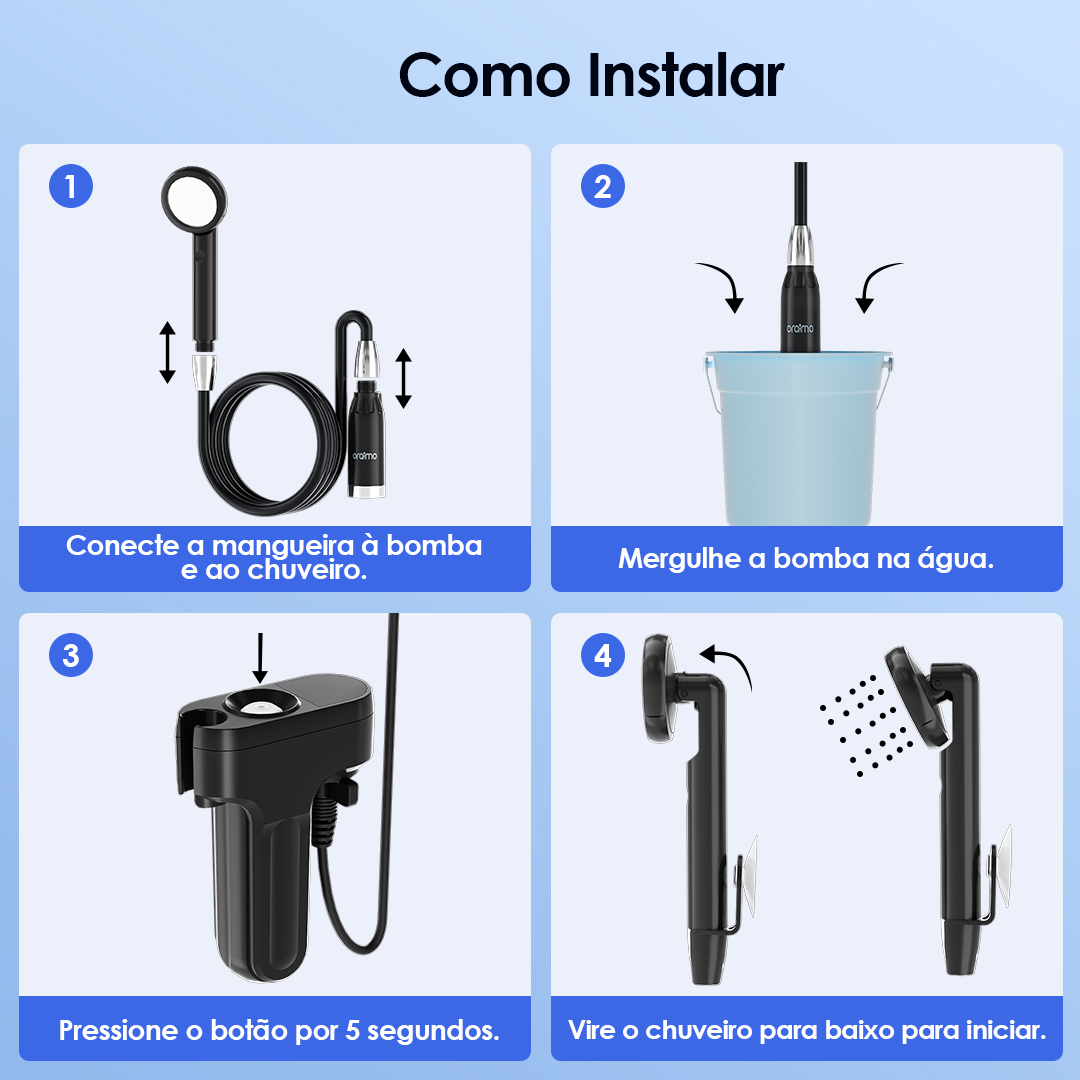 Como Instalar

1

oraimo

Conecte a mangueira à bomba e ao chuveiro.

2

oraimo

Mergulhe a bomba na água.

3

Pressione o botão por 5 segundos.

4

Vire o chuveiro para baixo para iniciar.