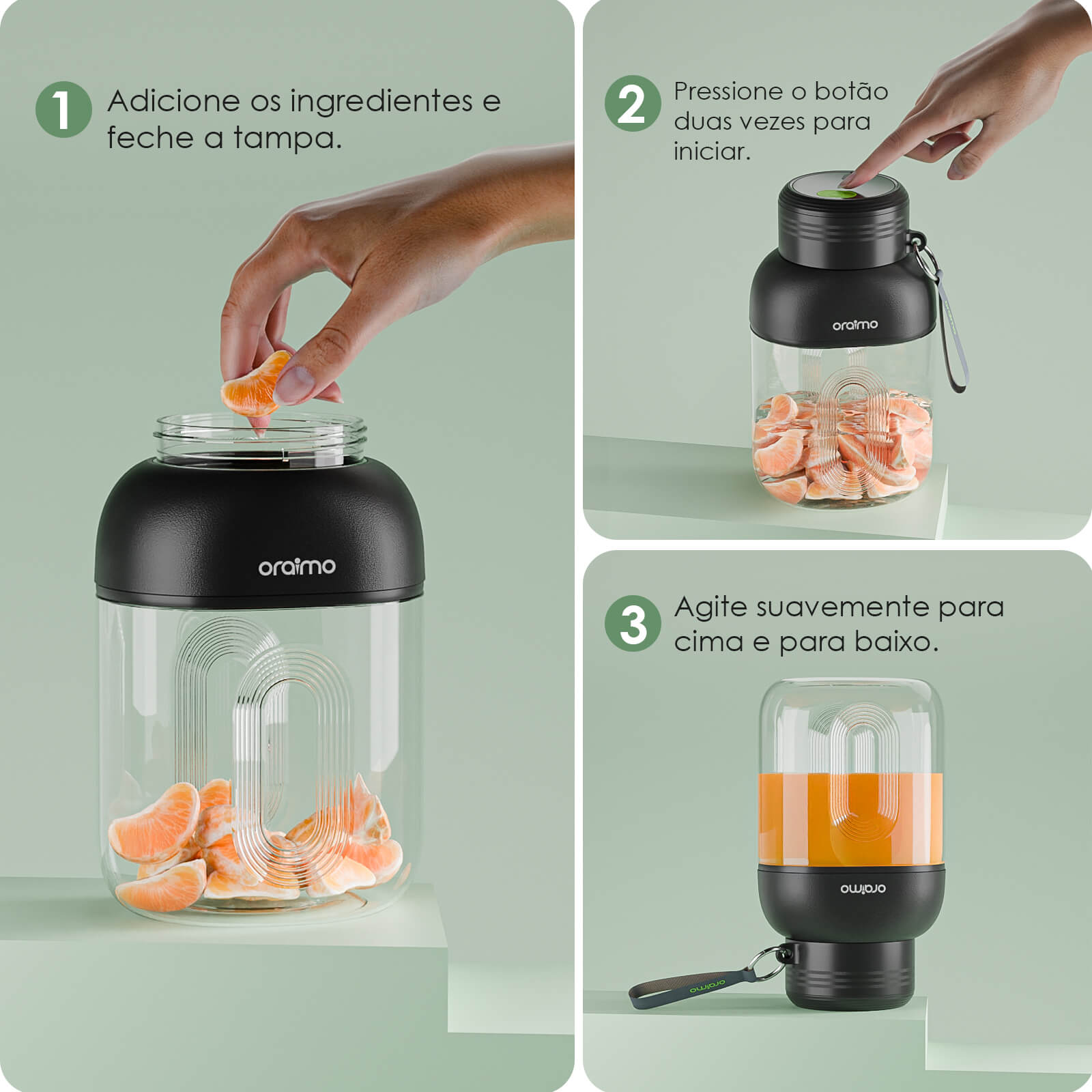 1 Adicione os ingredientes e feche a tampa.

oraimo

2 Pressione o botão duas vezes para iniciar.

oraimo

3 Agite suavemente para cima e para baixo.

oraimo

oraimo