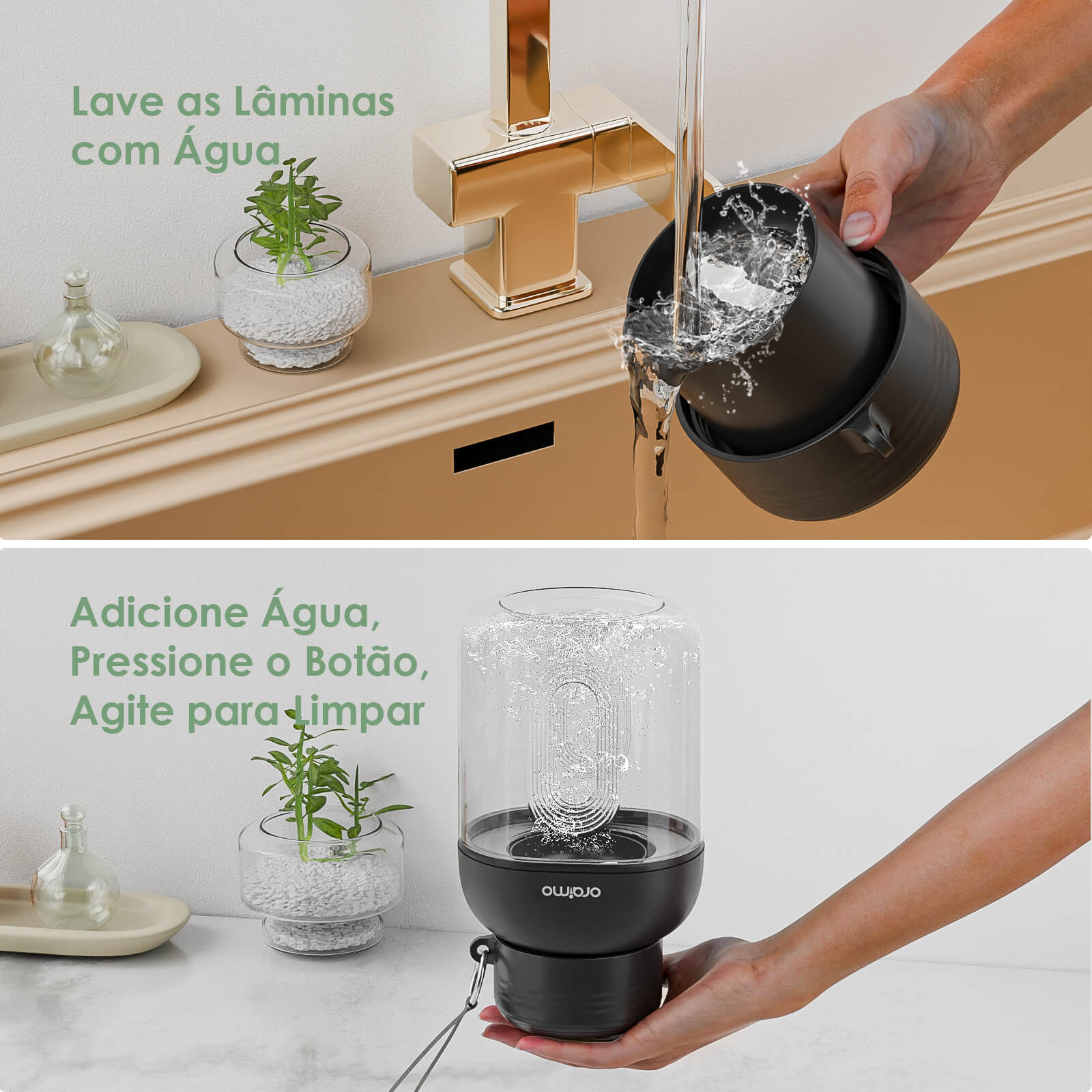 Lave as Lâminas com Água

Adicione Água, Pressione o Botão, Agite para Limpar

oraimo